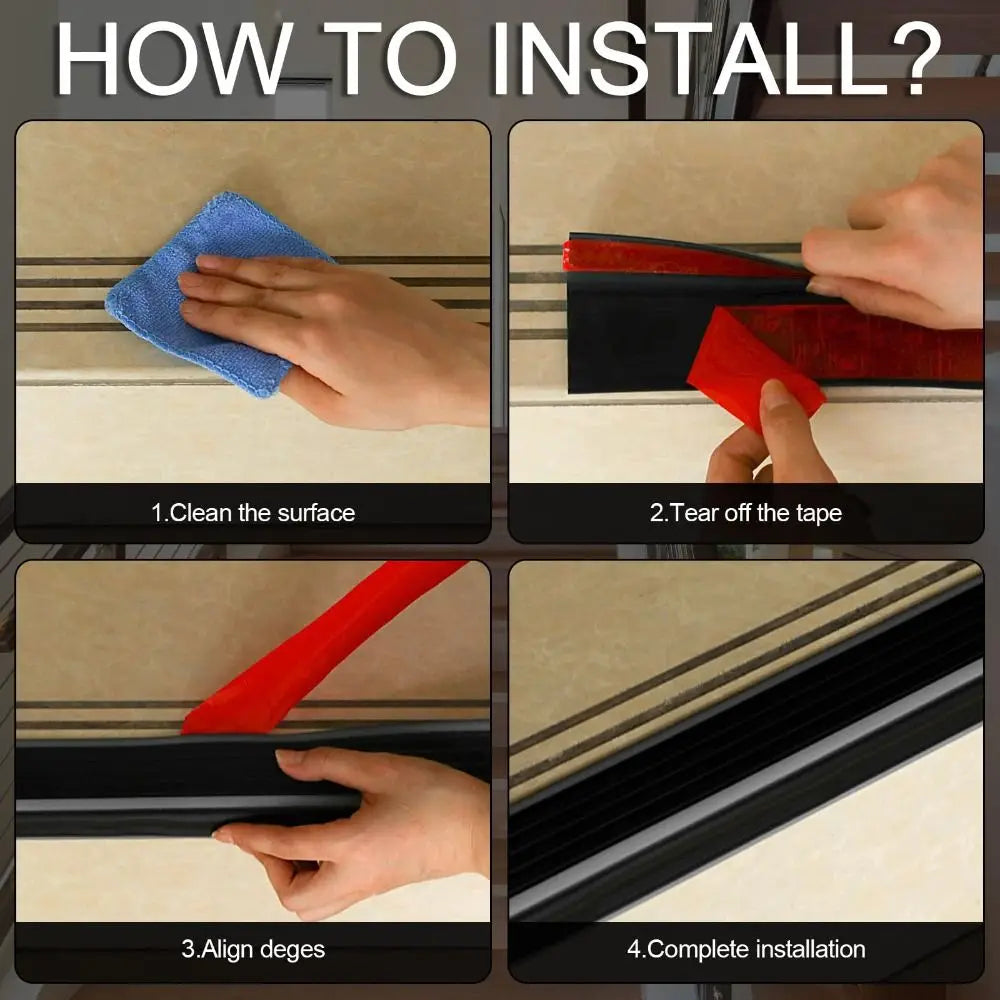 HOW TO INSTALL?

1.Clean the surface

2.Tear off the tape

3.Align deges

4.Complete installation