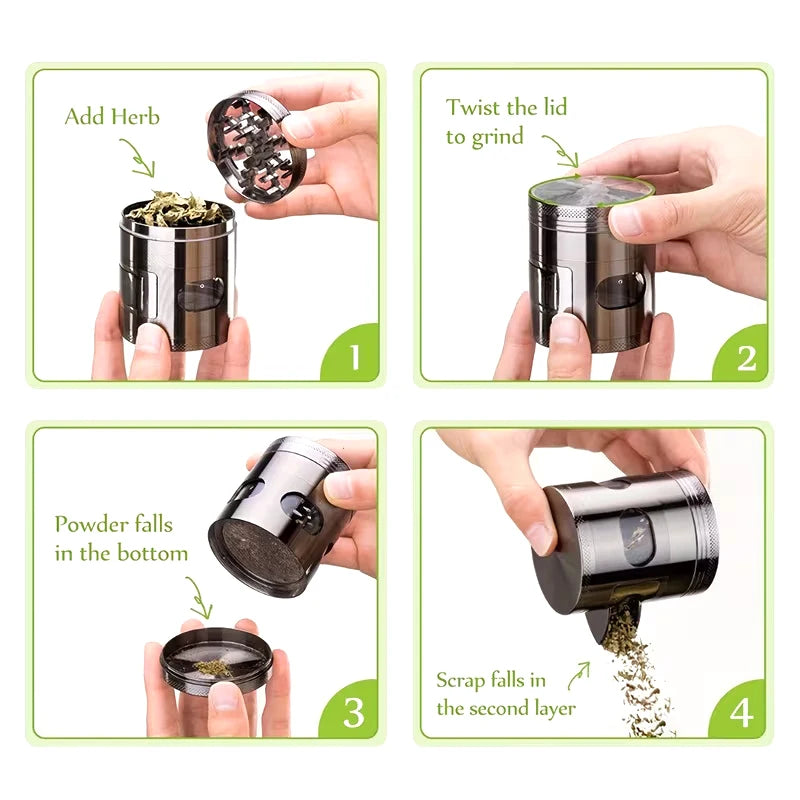 Add Herb

1

Twist the lid to grind

2

Powder falls in the bottom

3

Scrap falls in the second layer

4