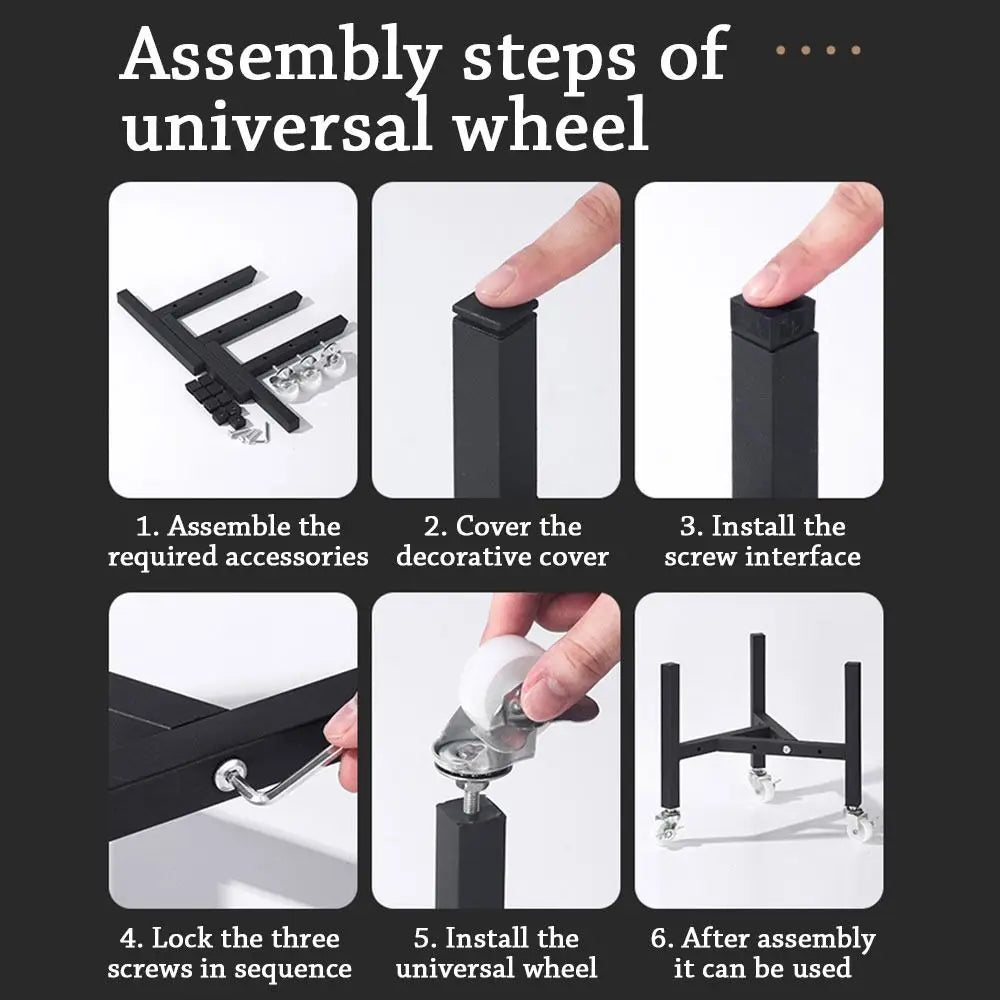 Assembly steps of universal wheel

1. Assemble the required accessories

2. Cover the decorative cover

3. Install the screw interface

4. Lock the three screws in sequence

5. Install the universal wheel

6. After assembly it can be used