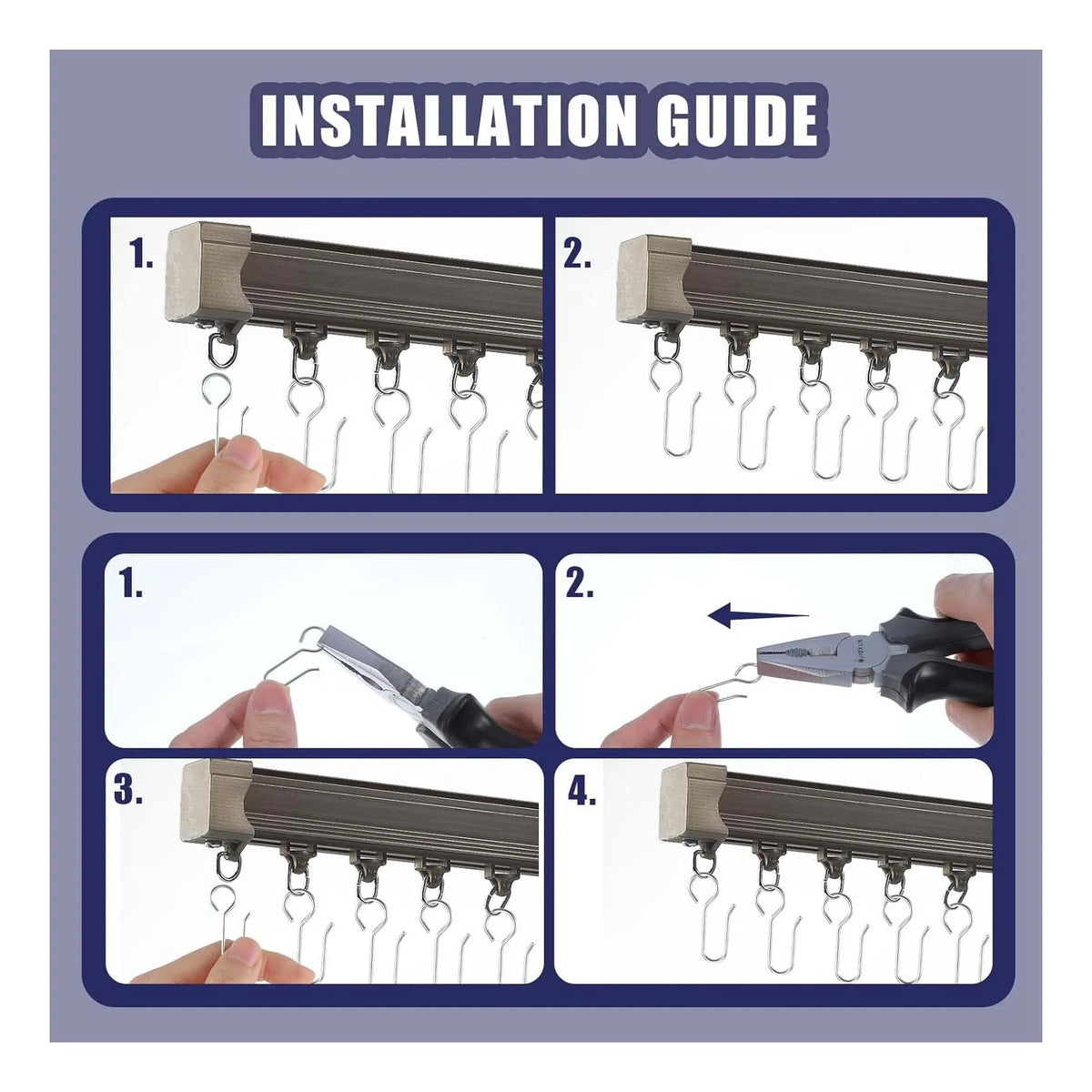 INSTALLATION GUIDE

1.

2.

1.

2.

3.

4.