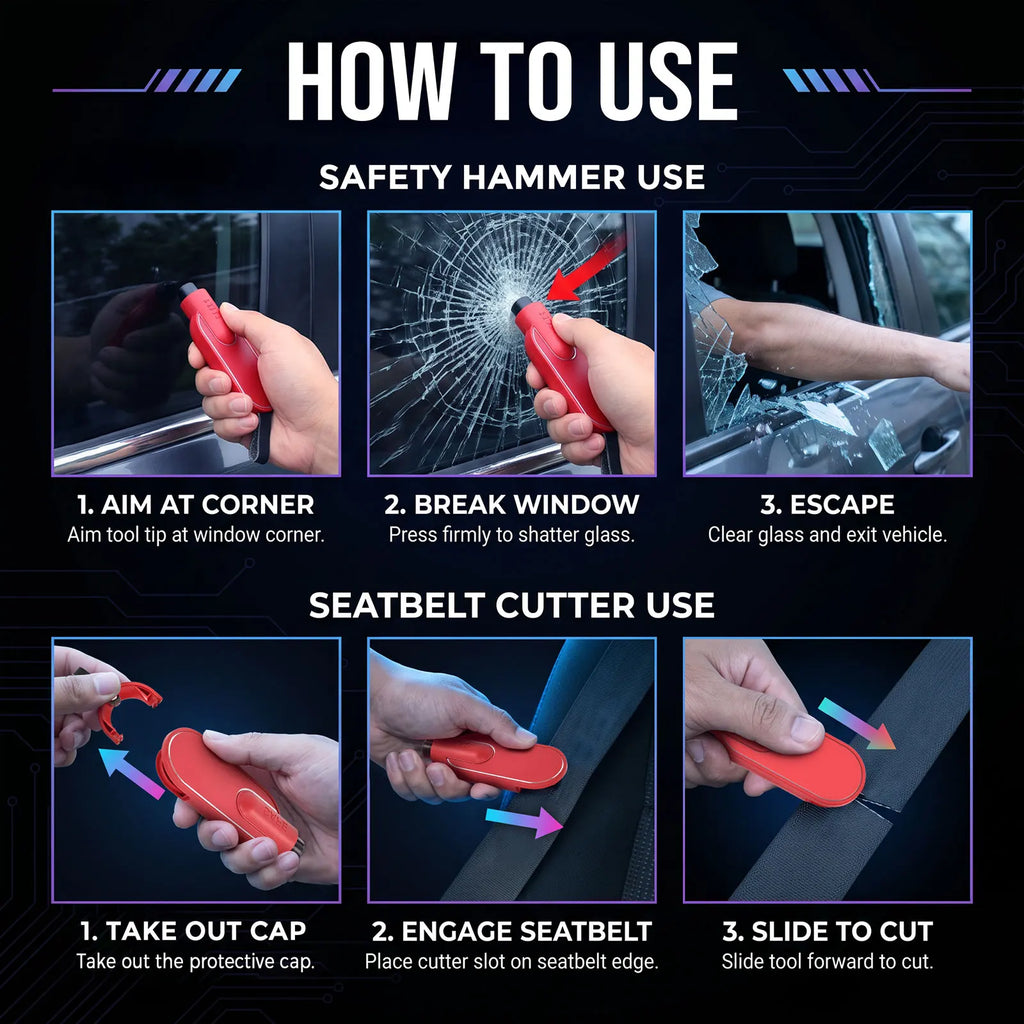 HOW TO USE

SAFETY HAMMER USE

1. AIM AT CORNER
Aim tool tip at window corner.

2. BREAK WINDOW
Press firmly to shatter glass.

3. ESCAPE
Clear glass and exit vehicle.

SEATBELT CUTTER USE

1. TAKE OUT CAP
Take out the protective cap.

2. ENGAGE SEATBELT
Place cutter slot on seatbelt edge.

3. SLIDE TO CUT
Slide tool forward to cut.