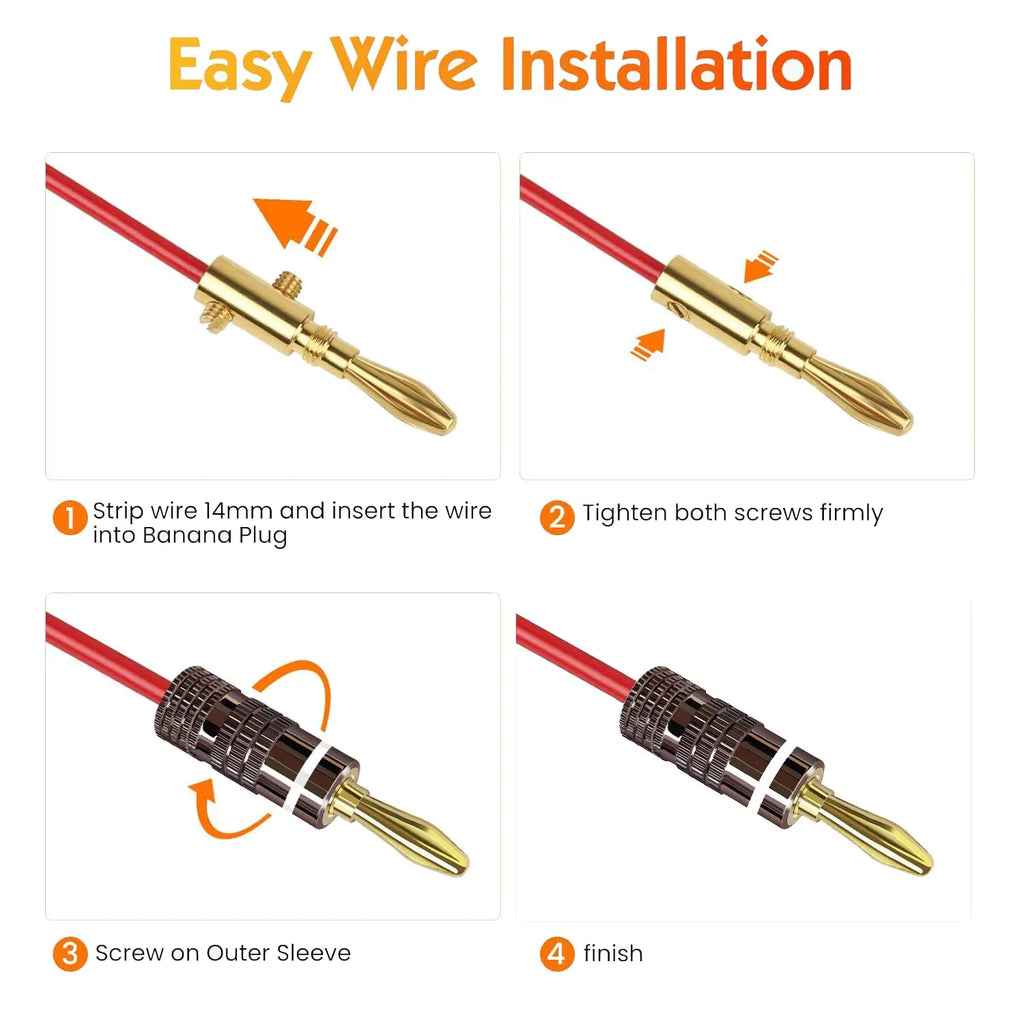 Easy Wire Installation

1 Strip wire 14mm and insert the wire into Banana Plug

2 Tighten both screws firmly

3 Screw on Outer Sleeve

4 finish